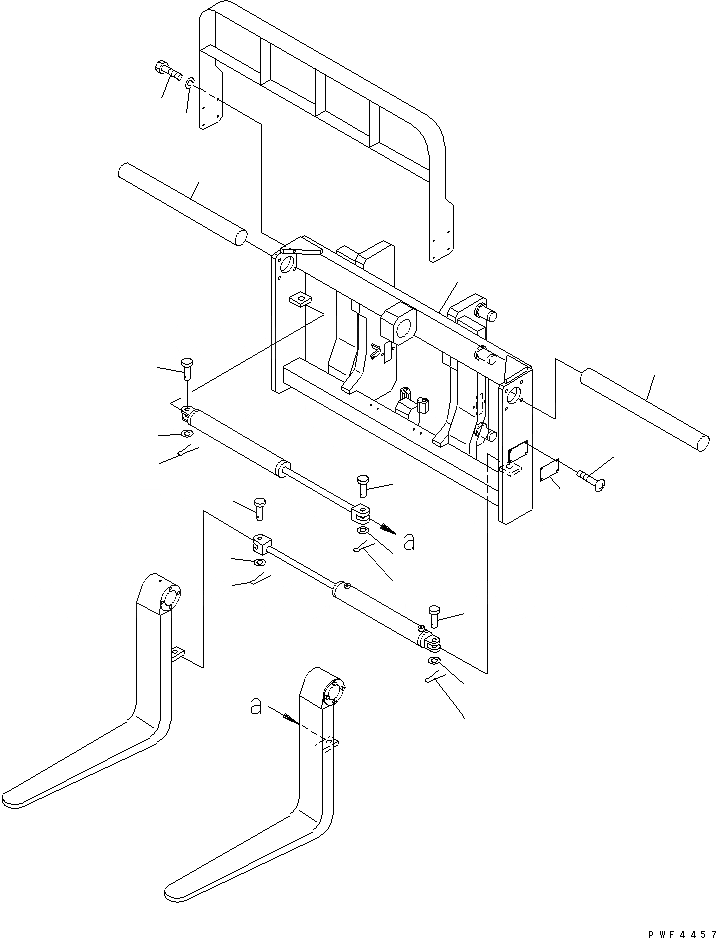 a

a

PWF4457