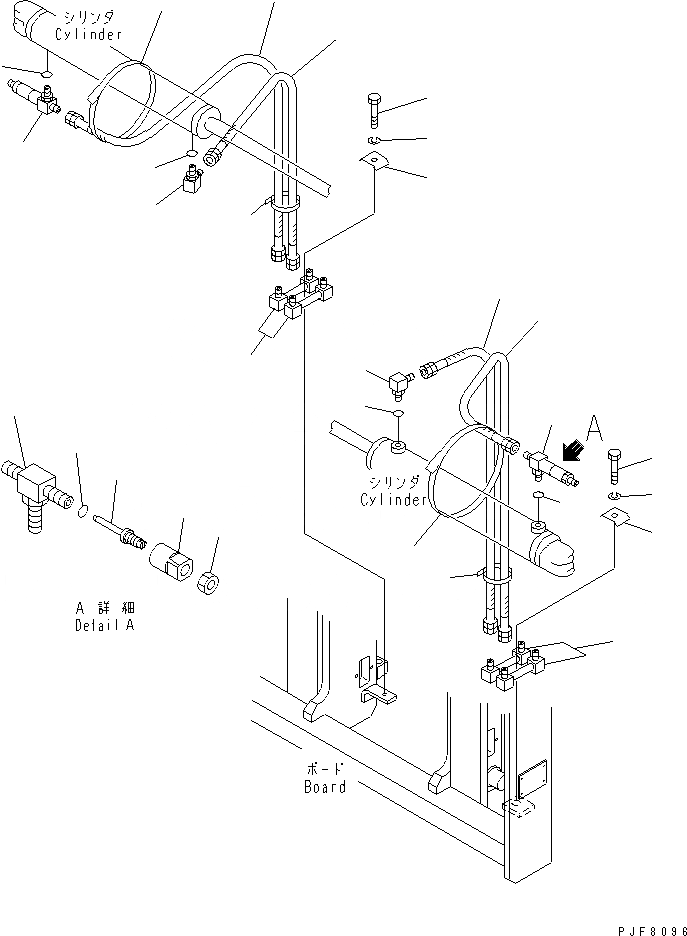 シリンダ
Cylinder

A

シリンダ
Cylinder

A 詳細
Detail A

ボード
Board

PJF8096