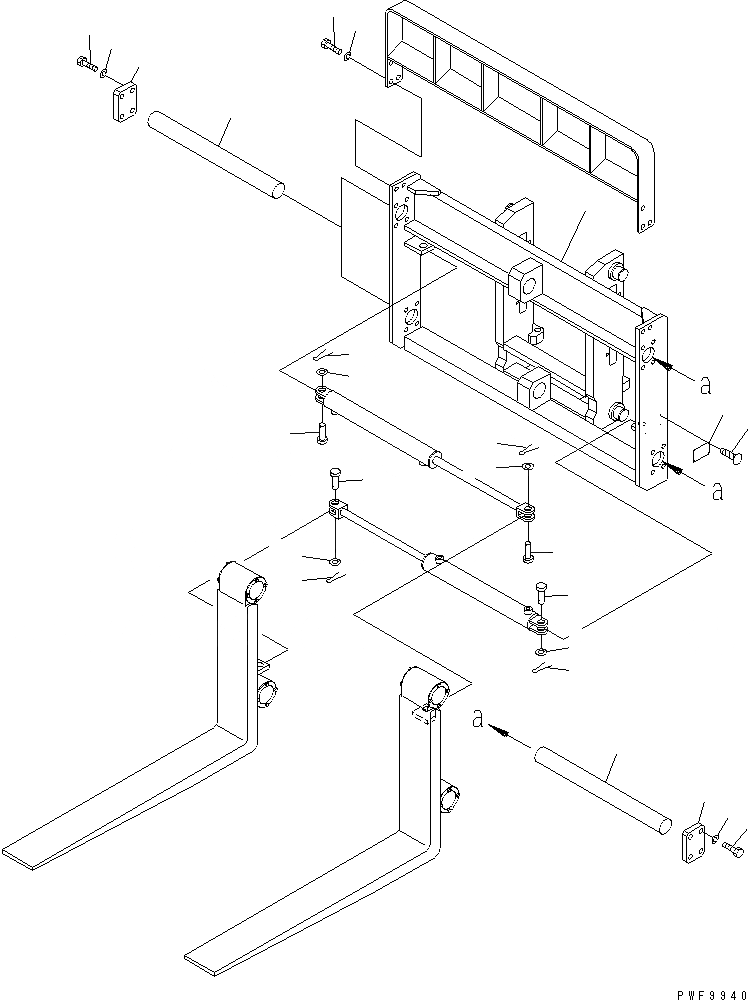 a
a
a
PWF9940