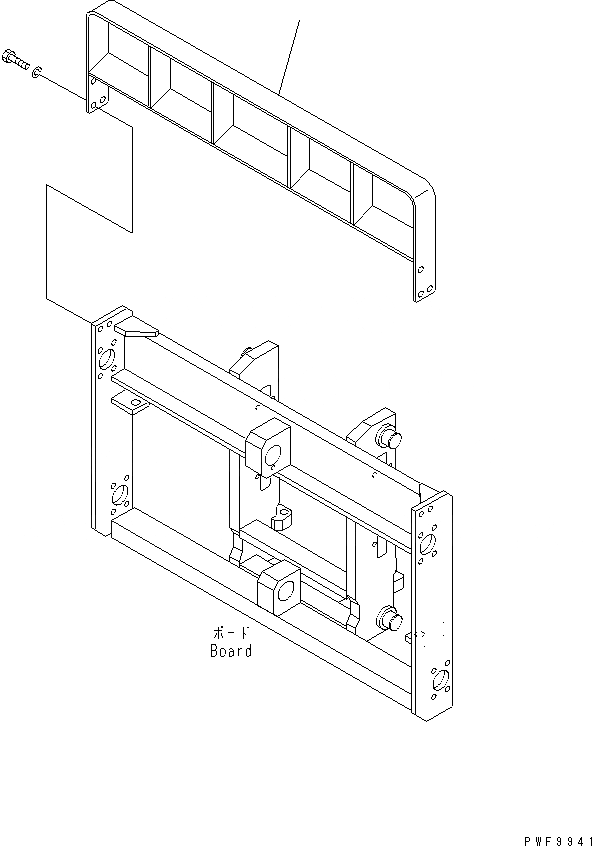 ボード
Board

PWF9941