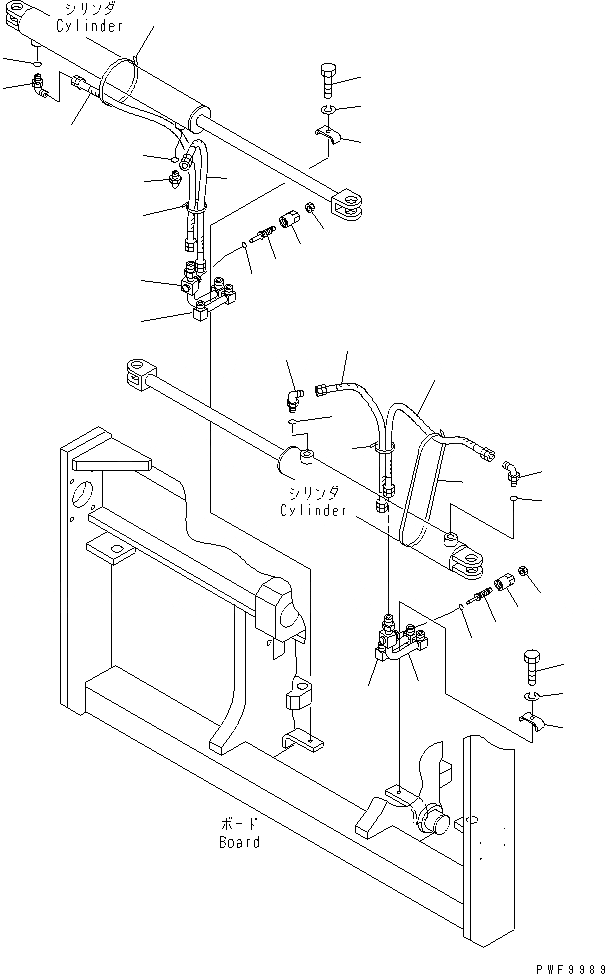 シリンダ
Cylinder

シリンダ
Cylinder

ボード
Board

PWF9989