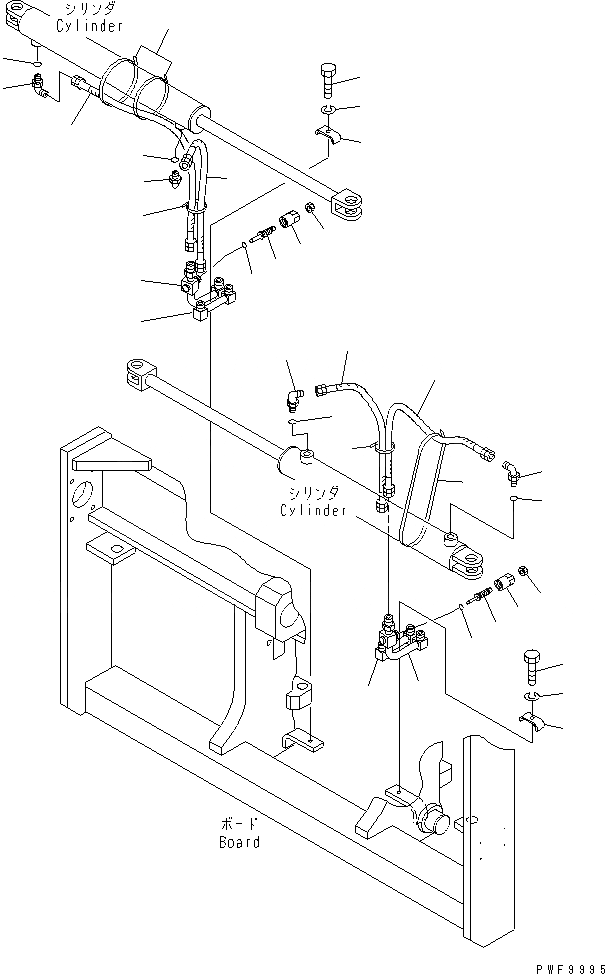 シリンダ
Cylinder

シリンダ
Cylinder

ボード
Board

PWF9995