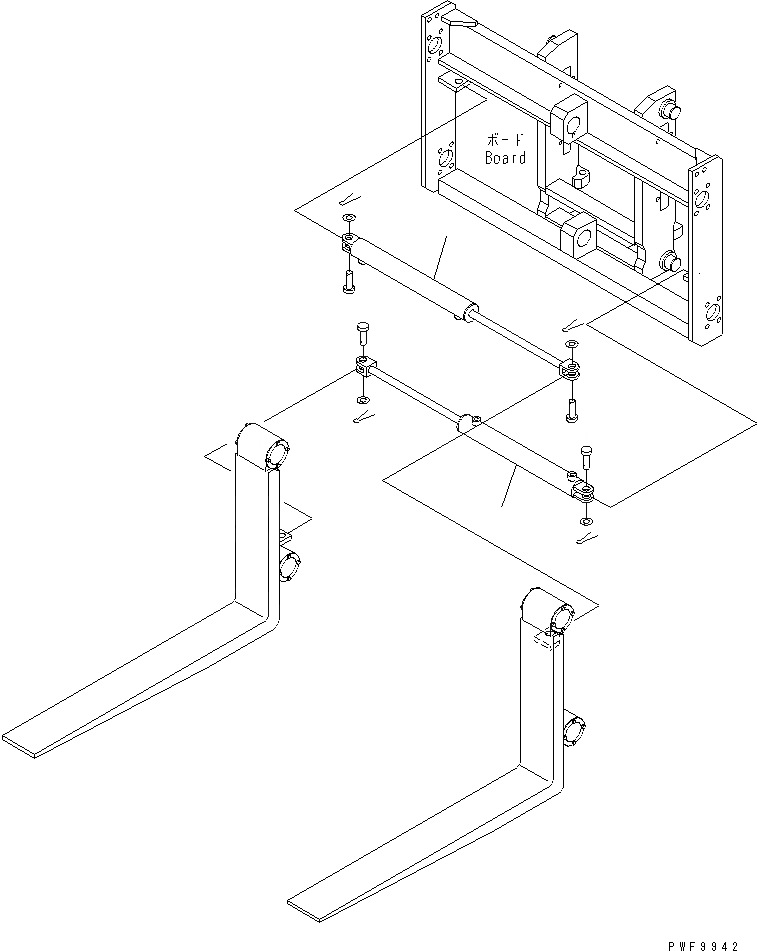 ボード
Board

PWF9942