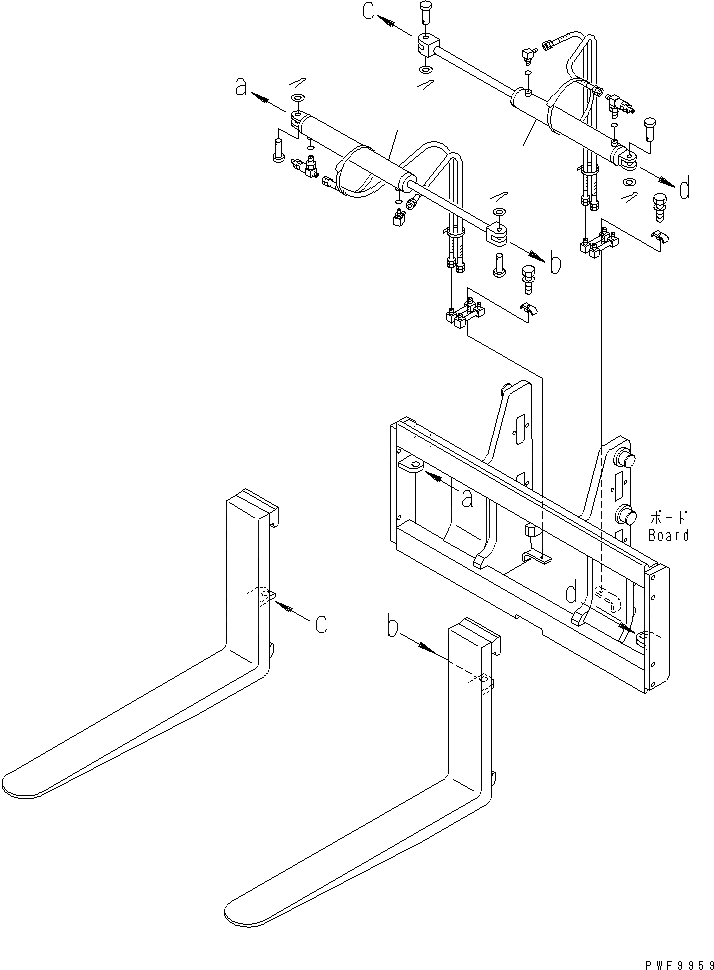 c
a
d
b
a
ボード
Board
d
c
b
PWF9959