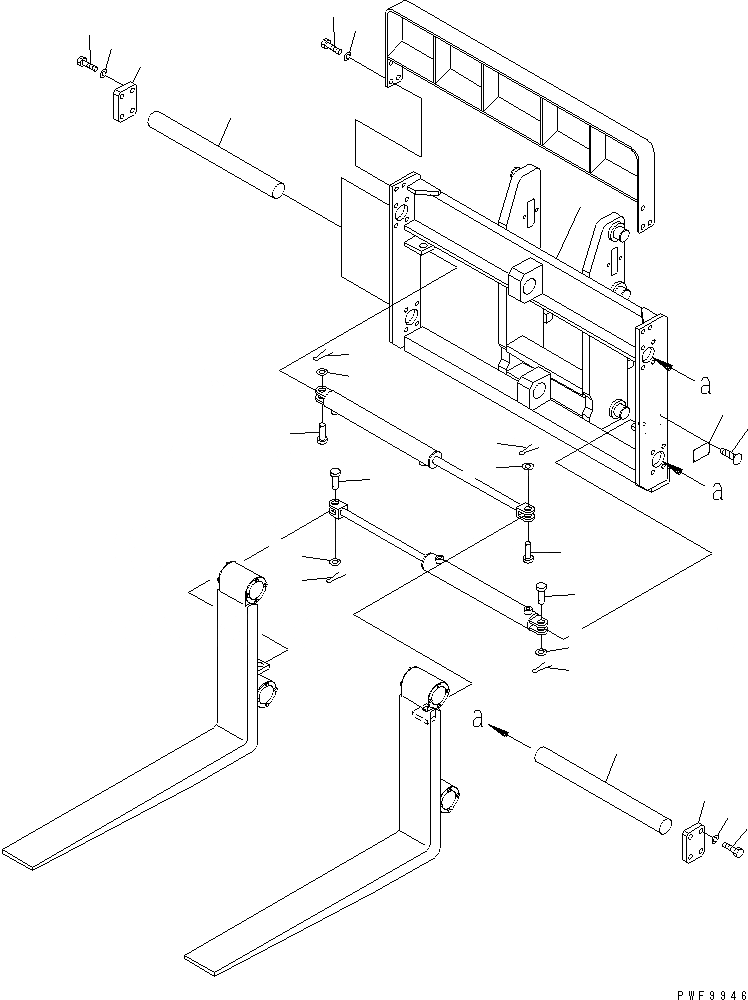 a
a
a
PWF9946