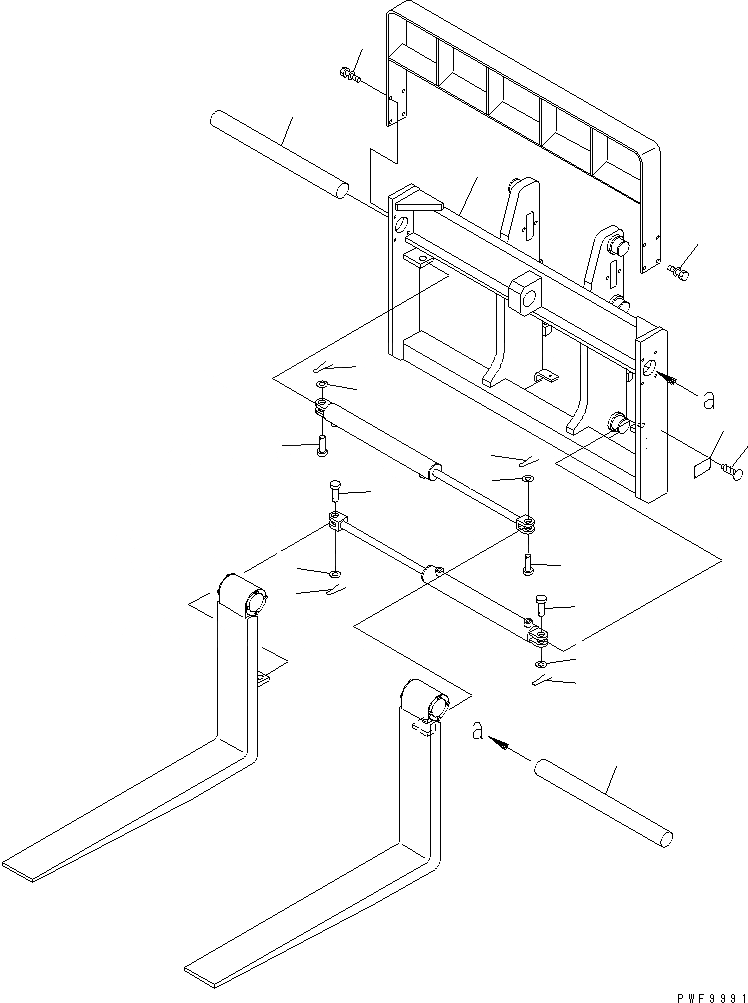 a
a
PWF9991