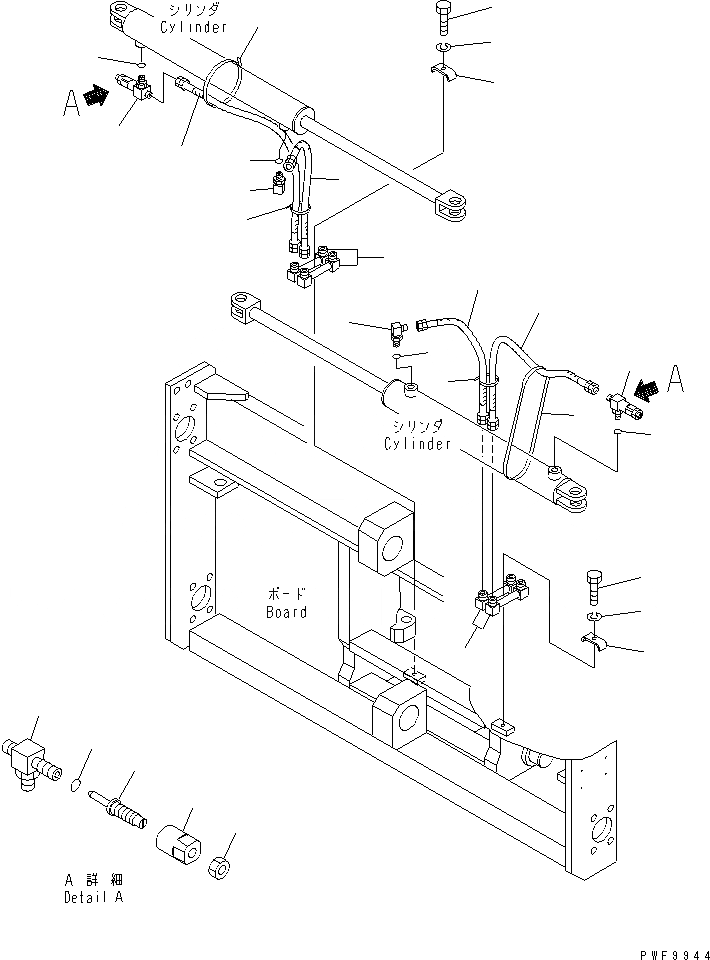 シリンダ
Cylinder

A

A

シリンダ
Cylinder

ボード
Board

A 詳細
Detail A

PWF9944