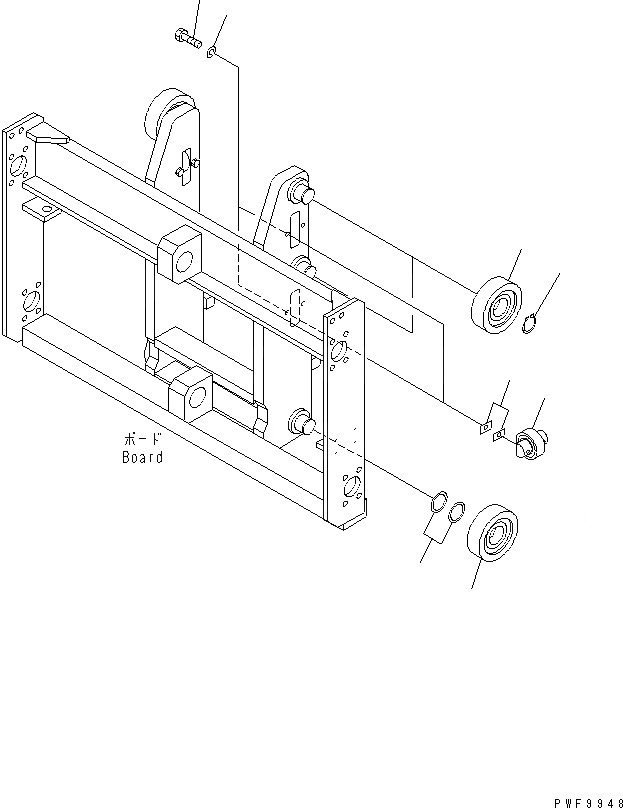 ボード
Board

PWF9948