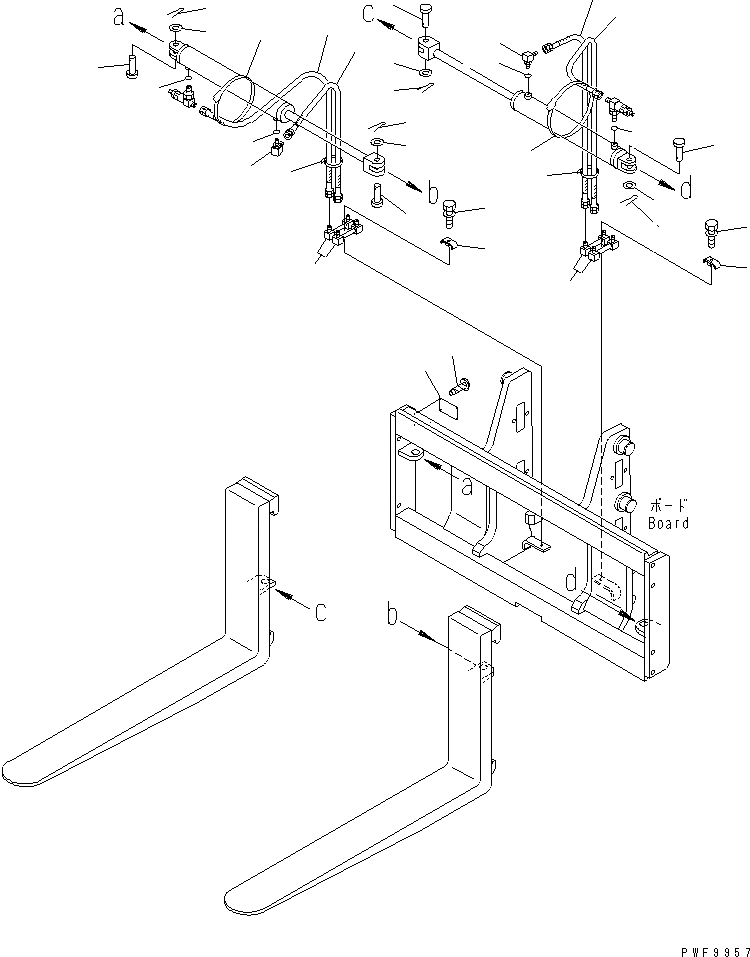 a
c
b
d
a
ボード
Board
d
c
b
PWF9957