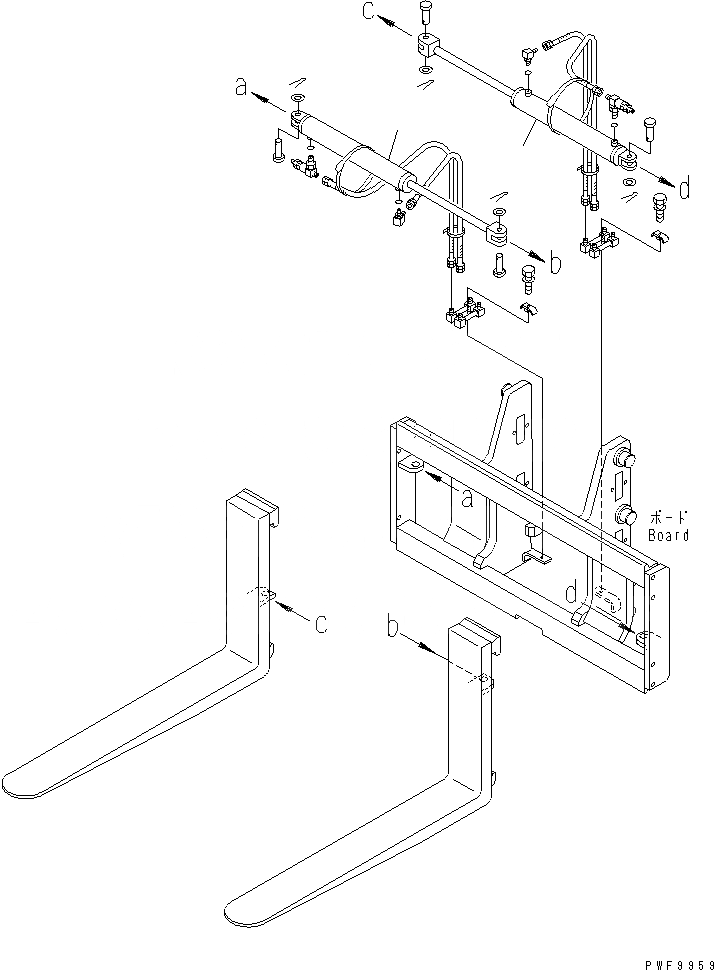 c
a
d
b
a
ボード
Board
d
c
b
PWF9959