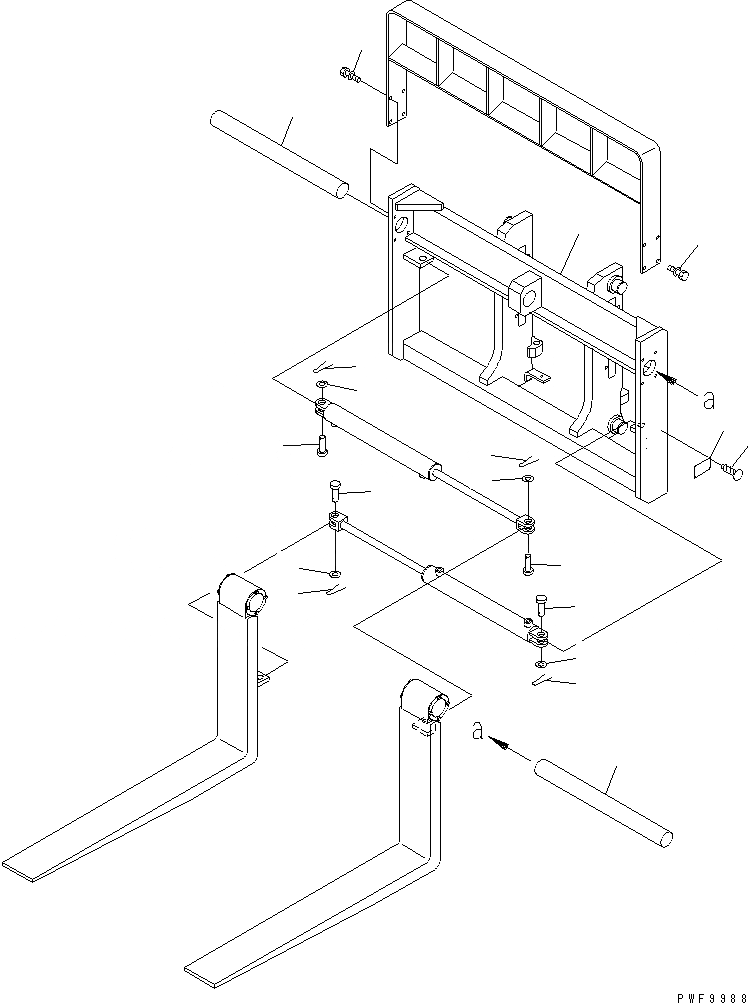 a

a

PWF9988