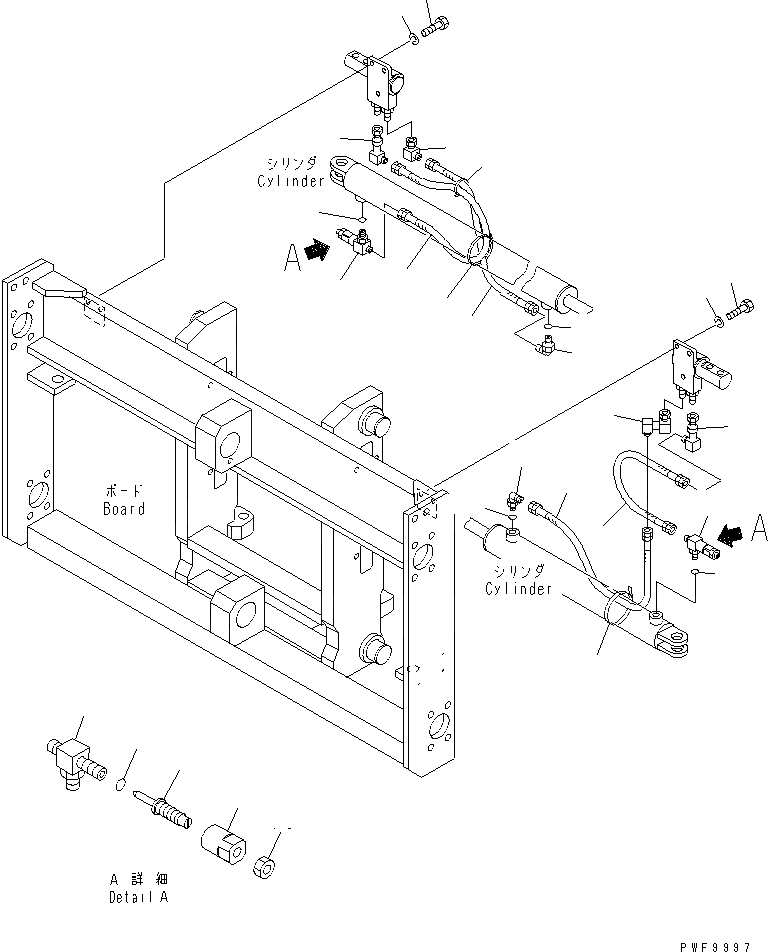 シリンダ
Cylinder

A

ボード
Board

シリンダ
Cylinder

A

A 詳細
Detail A

PWF3997