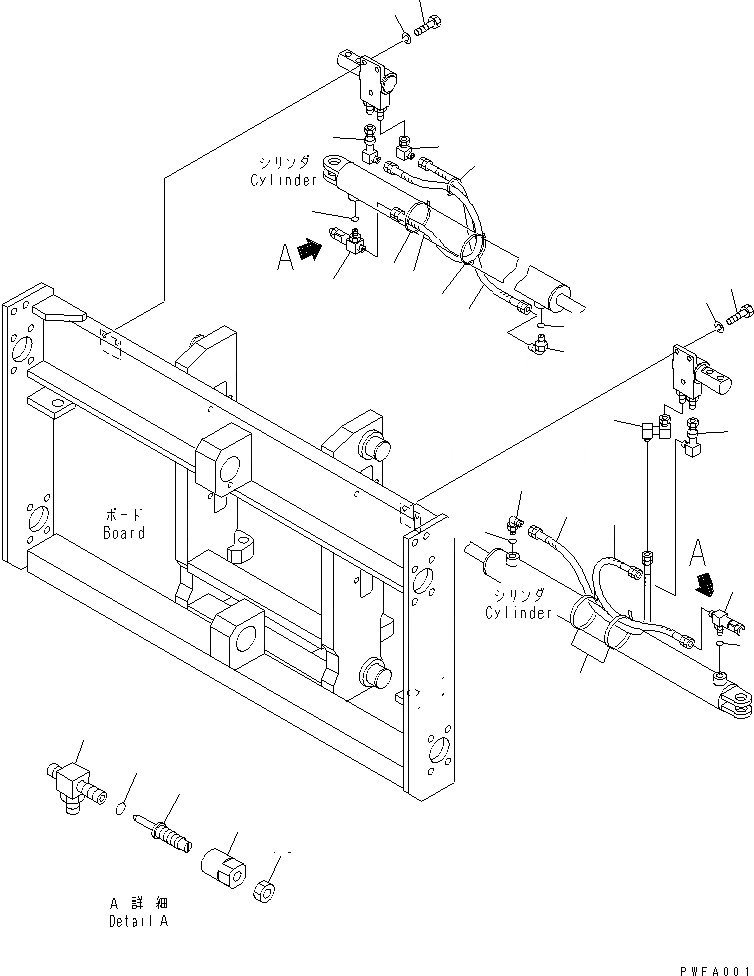 シリンダ
Cylinder

A

ボード
Board

A

シリンダ
Cylinder

A 詳細
Detail A

PWFA001