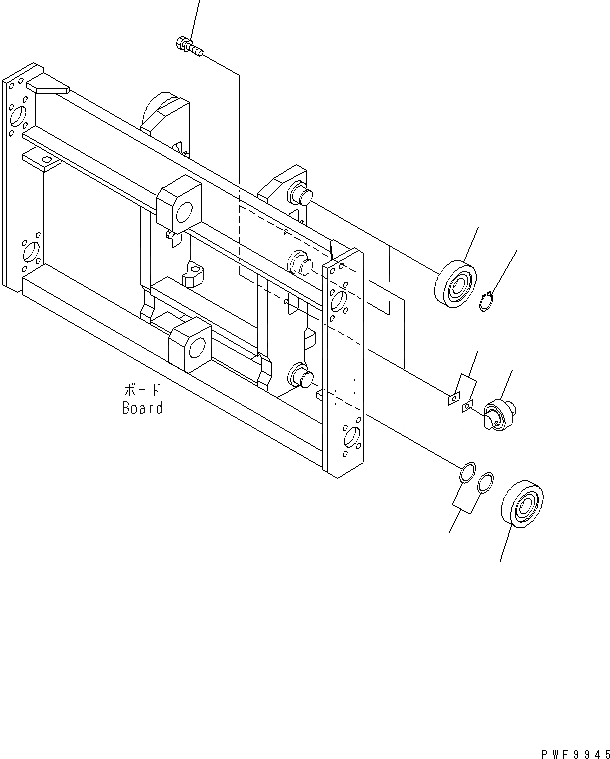 ボード
Board

PWF9945