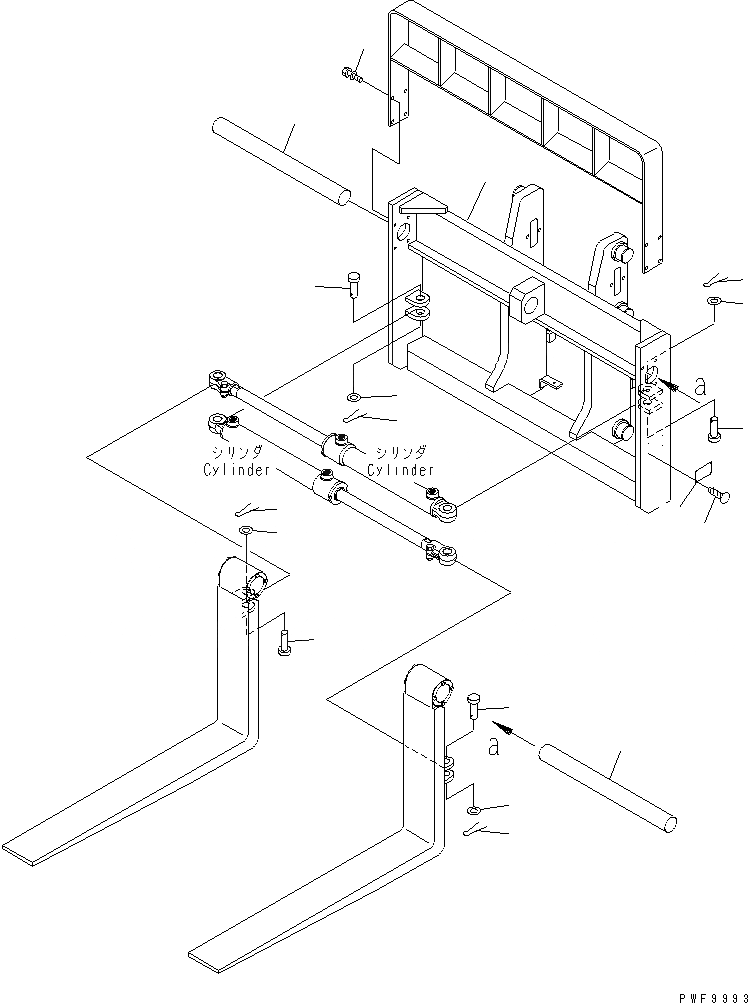 a
シリンダ
Cylinder
シリンダ
Cylinder
a
PWF9993