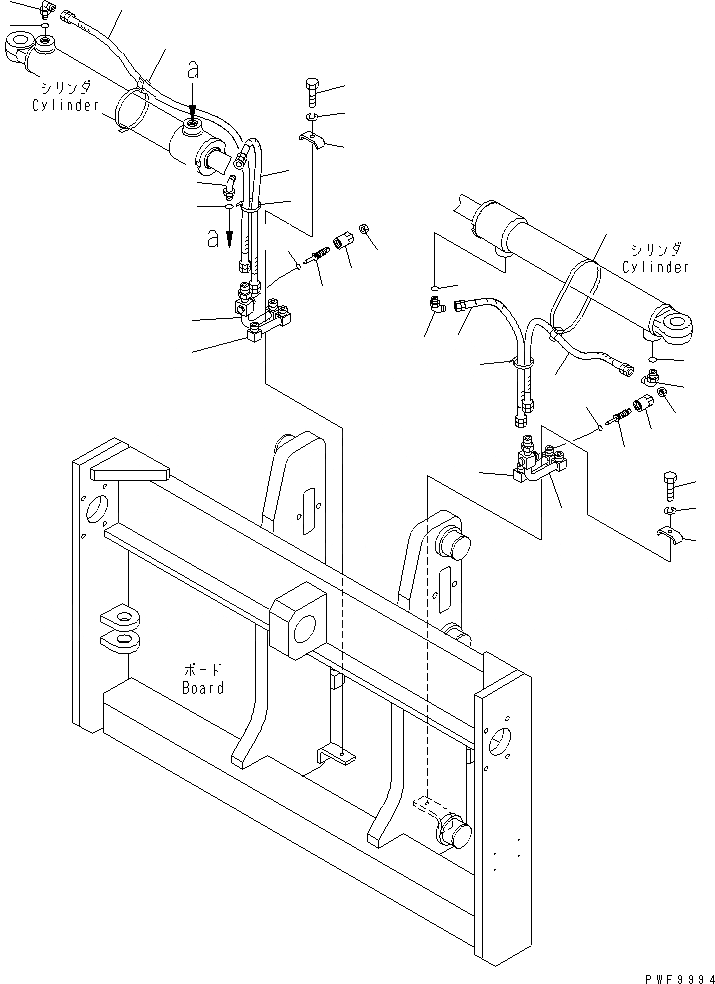 シリンダ
Cylinder

a

a

シリンダ
Cylinder

ボード
Board

PWF9994