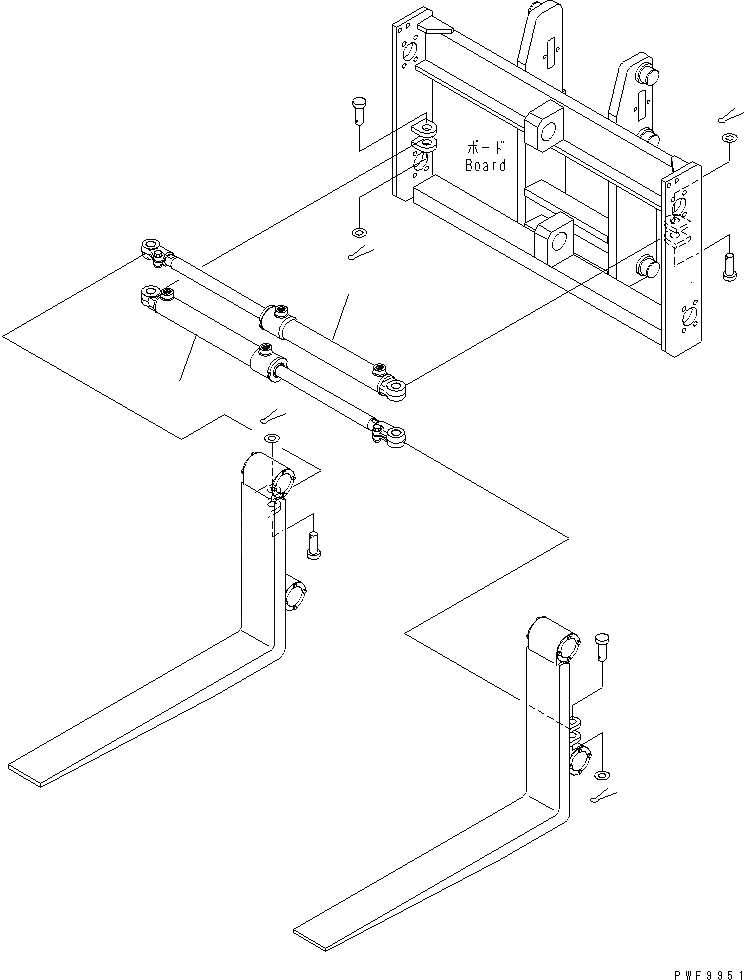 ボード
Board

PWF9951