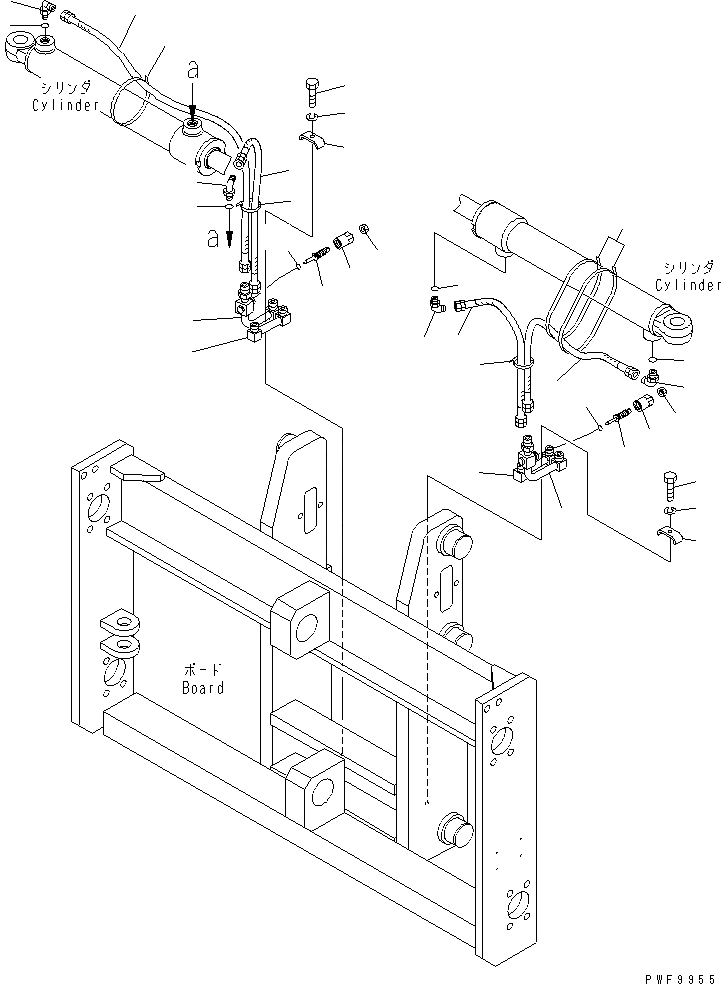 シリンダ
Cylinder

a

a

シリンダ
Cylinder

ボード
Board

PWF9955