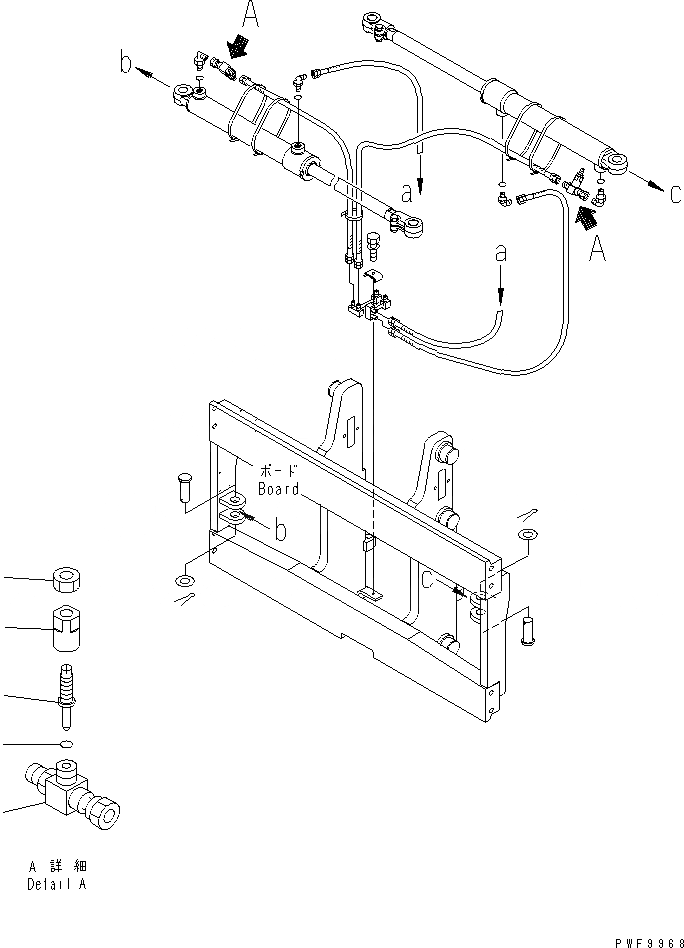 A
b
a
c
A
a
ボード
Board
b
c
A 詳細
Detail A
PWF9968