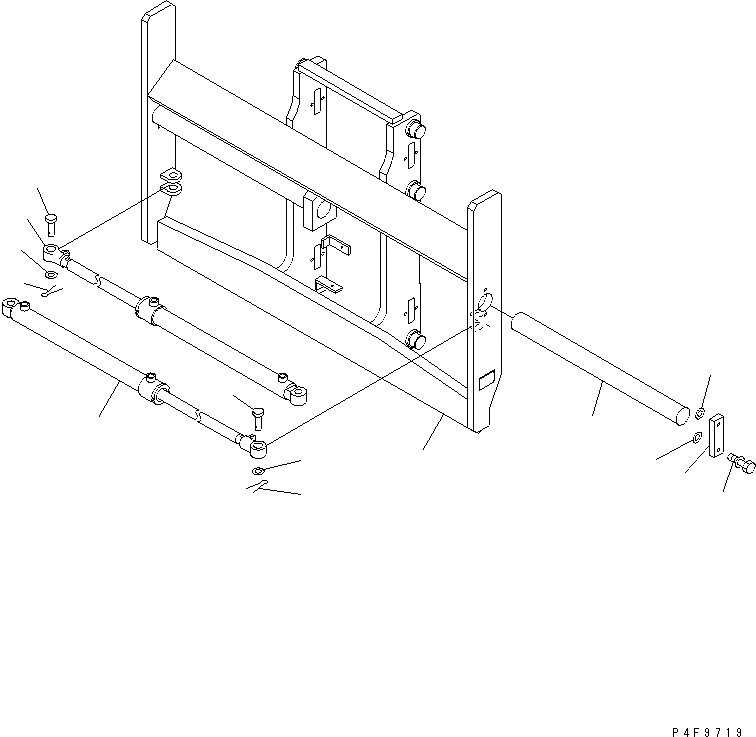 P4F9719