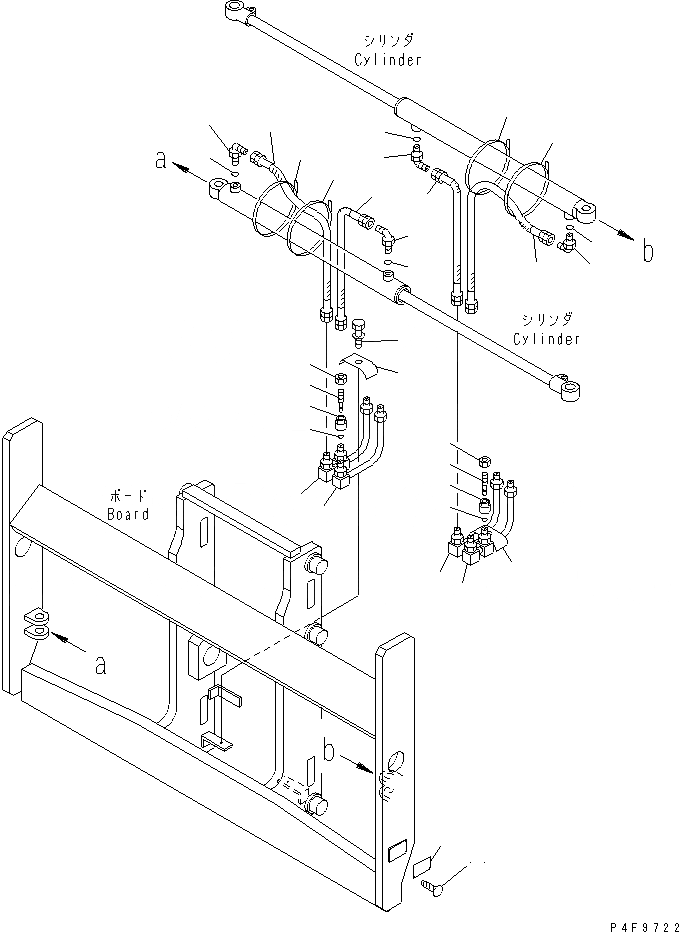 シリンダ
Cylinder

a

b

シリンダ
Cylinder

ボード
Board

a

b

P4F9722