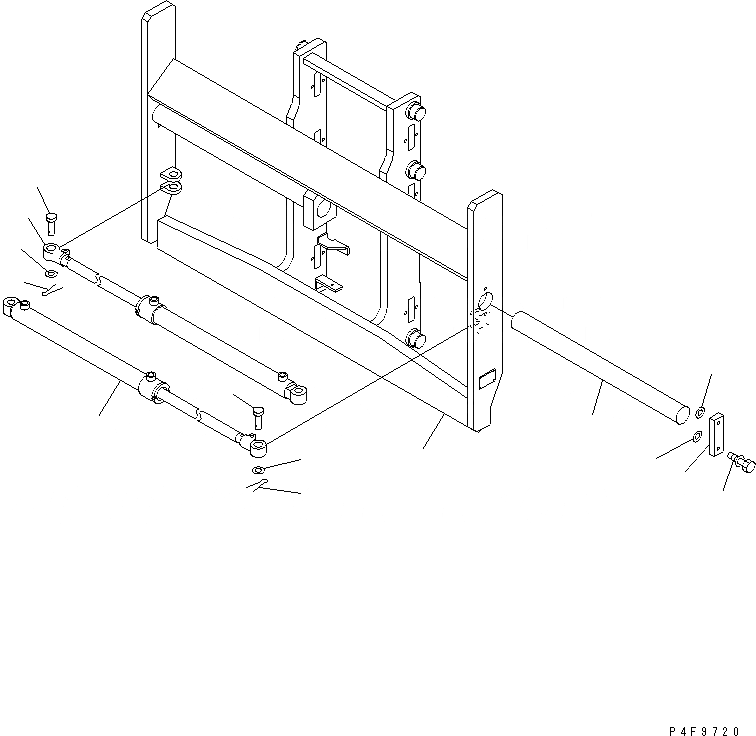 P4F9720