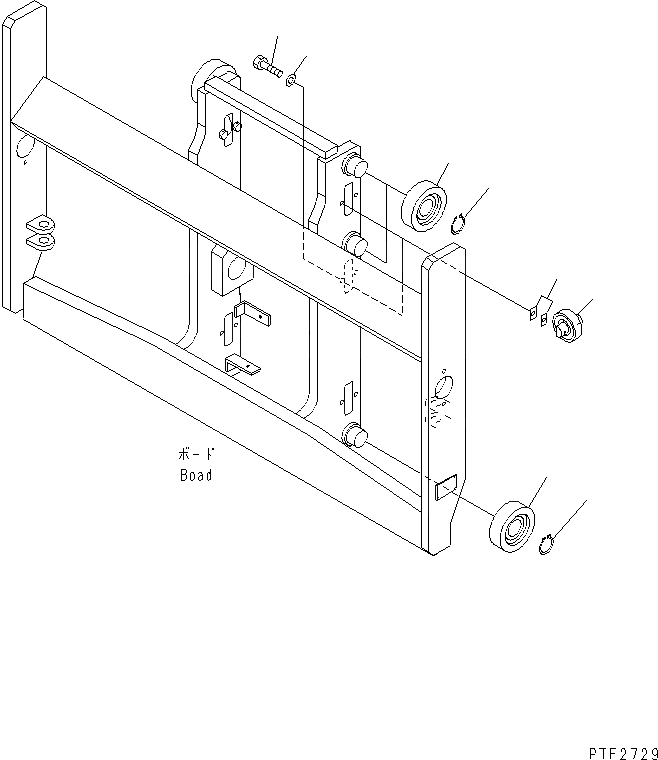 ボード
Boad

PTF2729