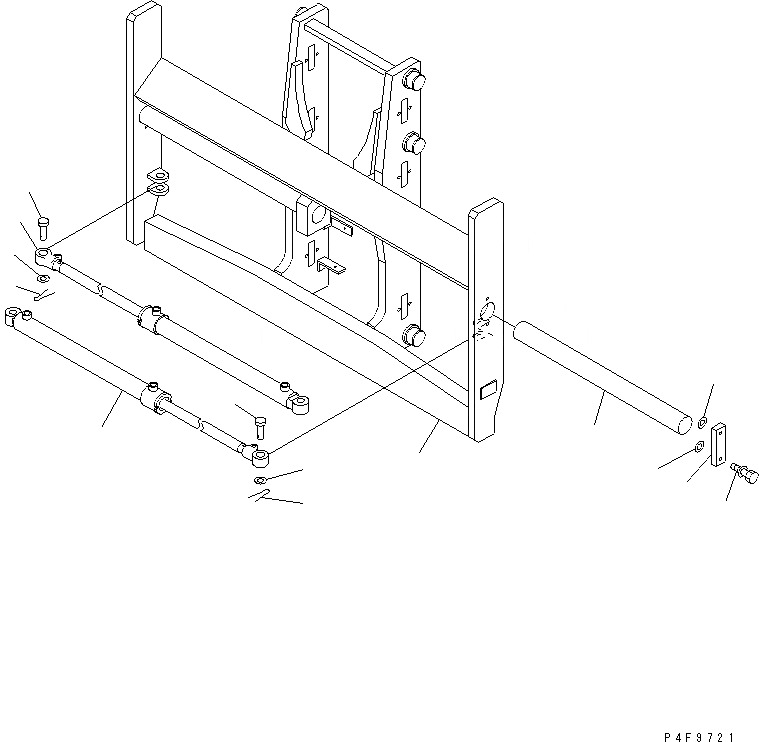 P4F9721