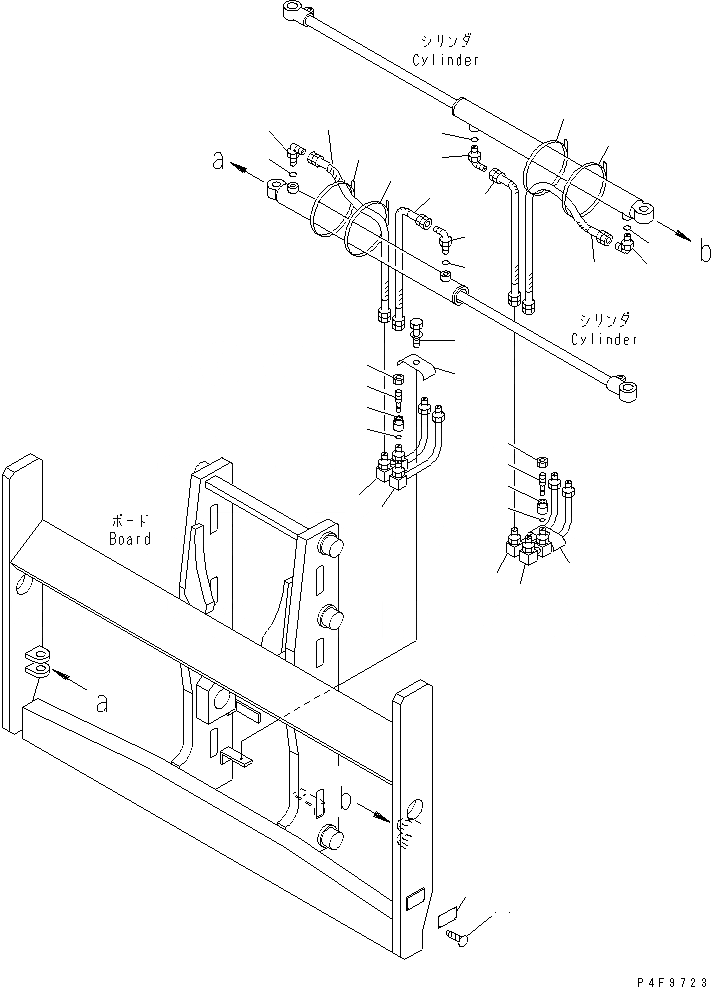 シリンダ
Cylinder

a

b

シリンダ
Cylinder

ボード
Board

a

b

P4F9723