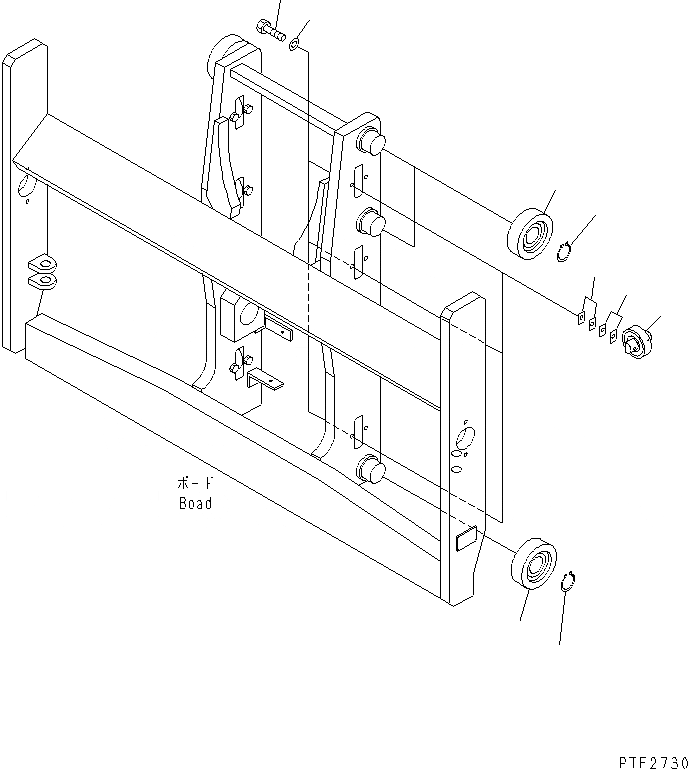 ボード
Boad

PTF2730