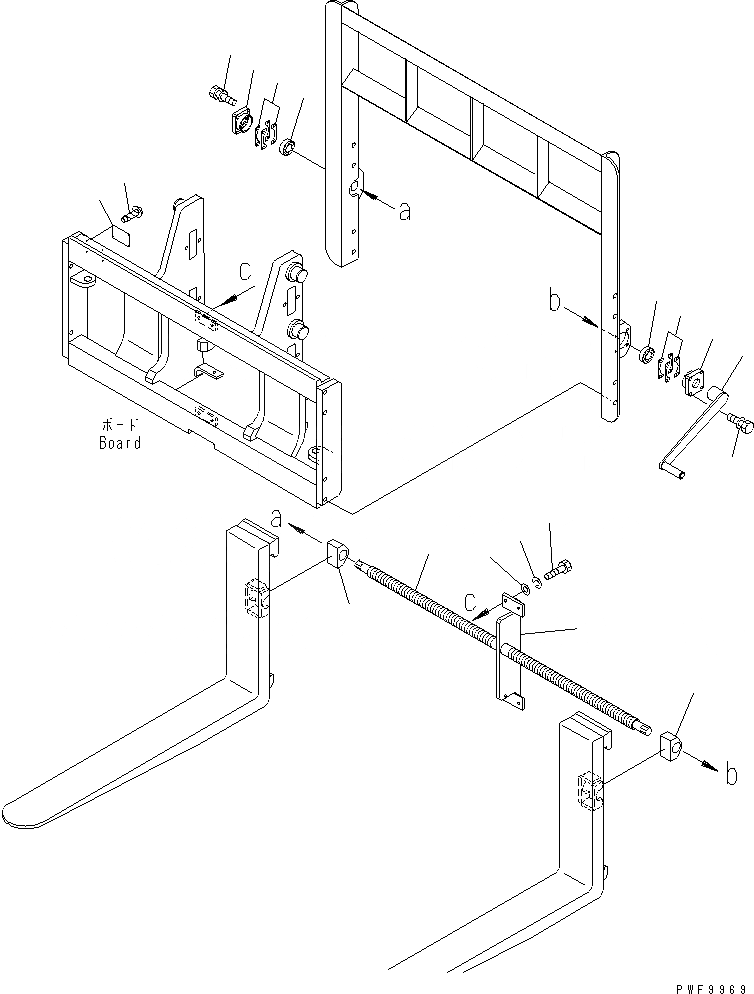 a

c

b

ボード
Board

a

c

b

PWF9969