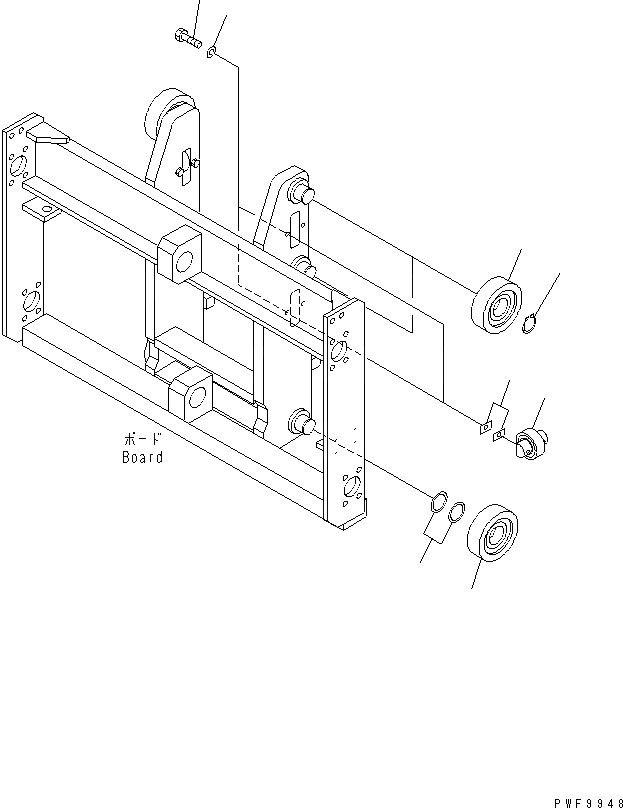 ボード
Board

PWF9948