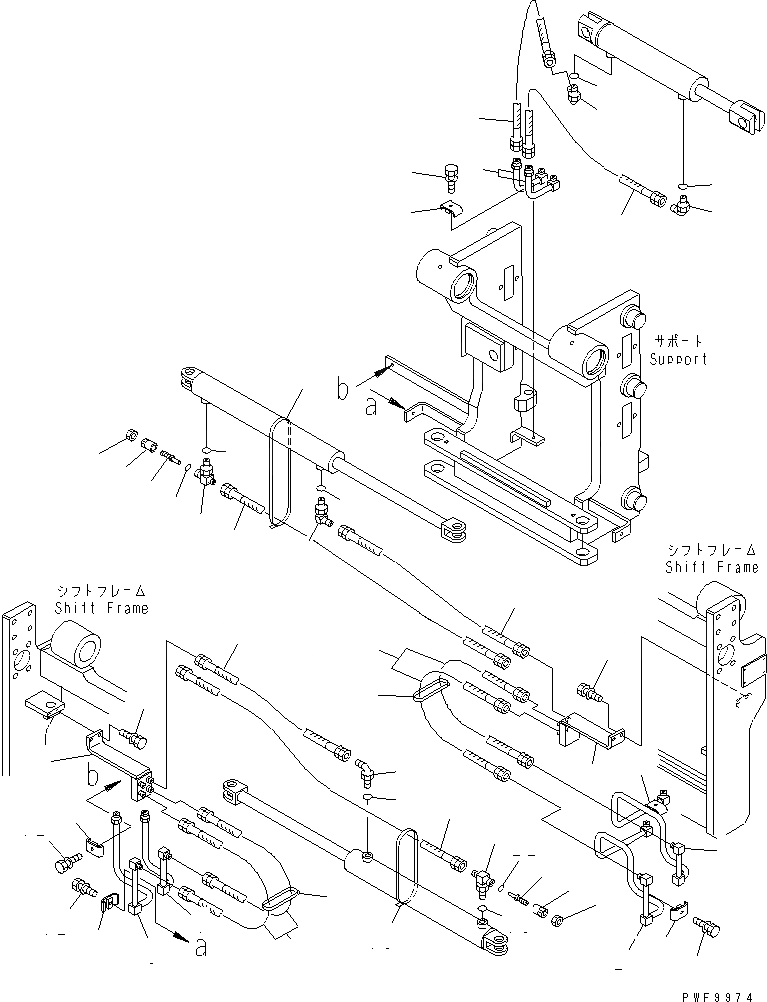 サポート
Support

b
a

シフトフレーム
Shift Frame

シフトフレーム
Shift Frame

b

a

PWF9974