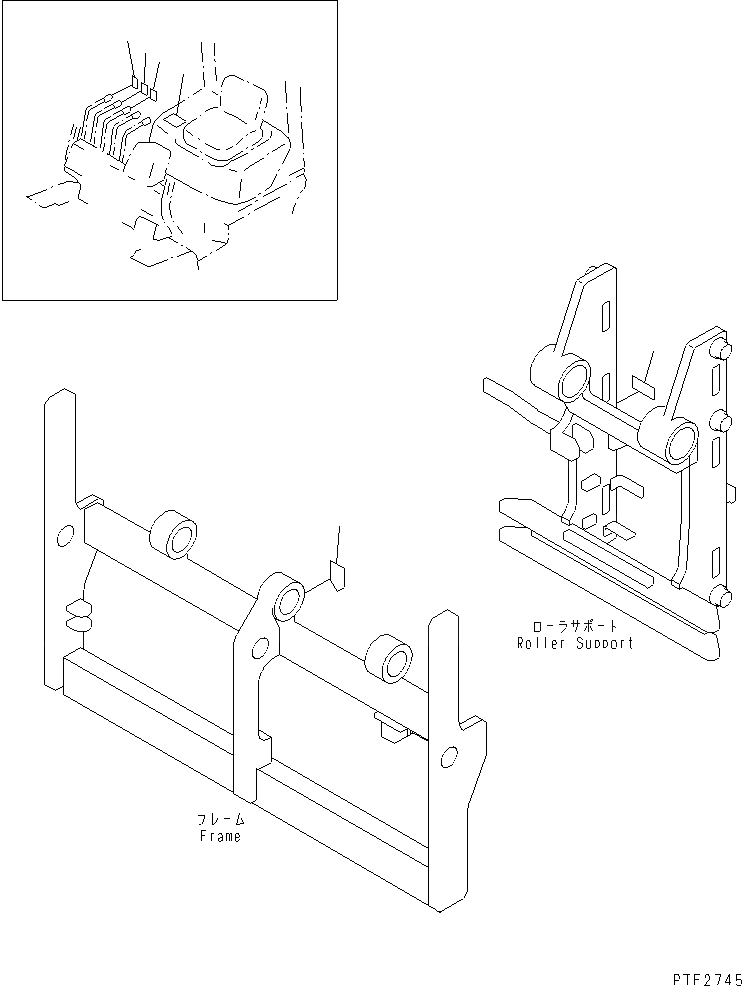 ローラサポート
Roller Support

フレーム
Frame

PTF2745