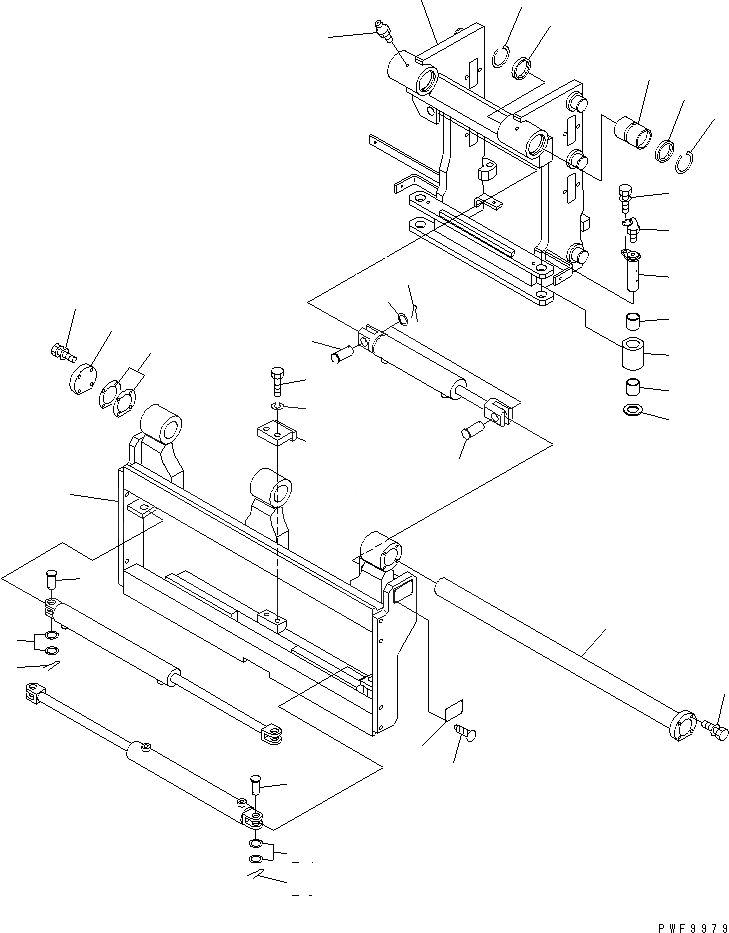 PWF9979