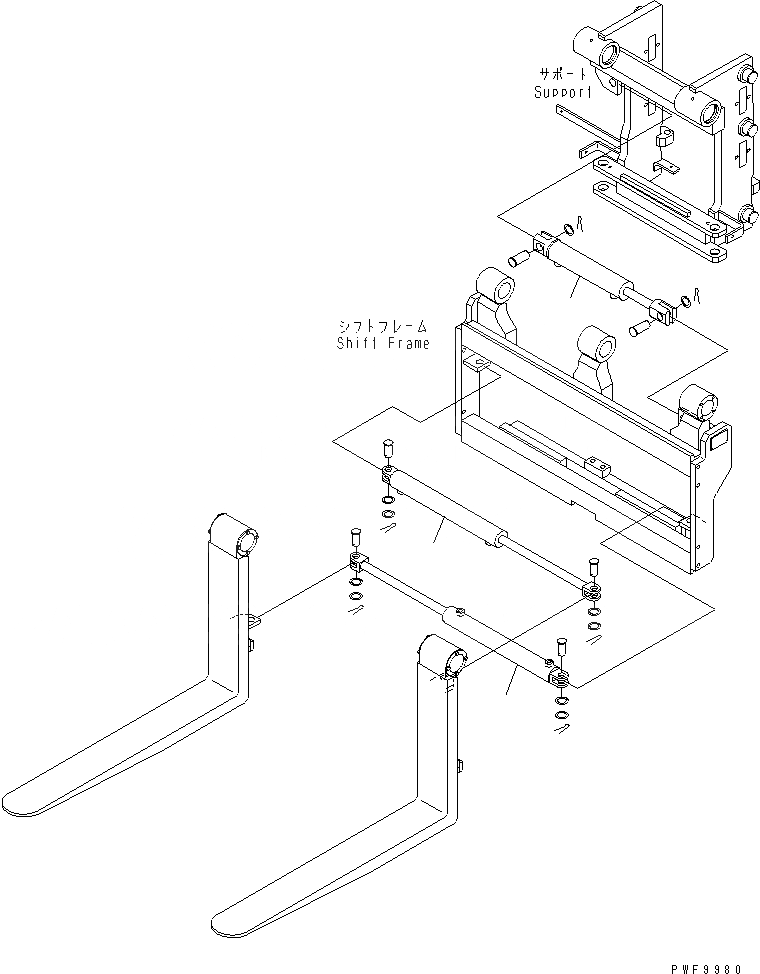 サポート
Support

シフトフレーム
Shift Frame

PWF9980