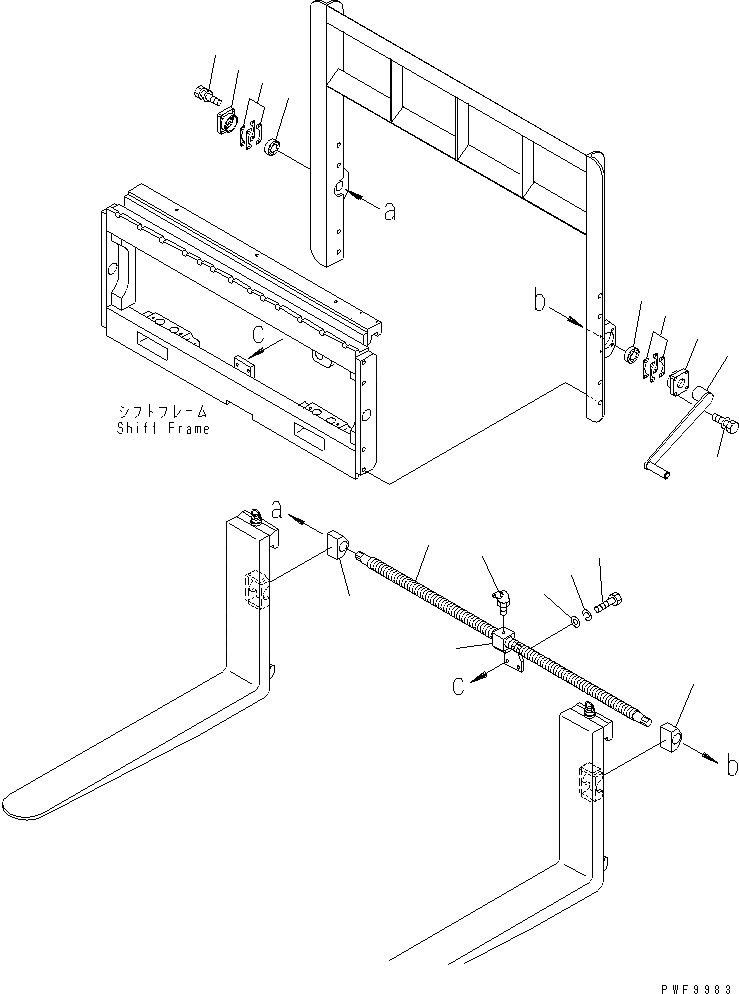 a
b
c
シフトフレーム
Shift Frame
a
c
b
PWF9983