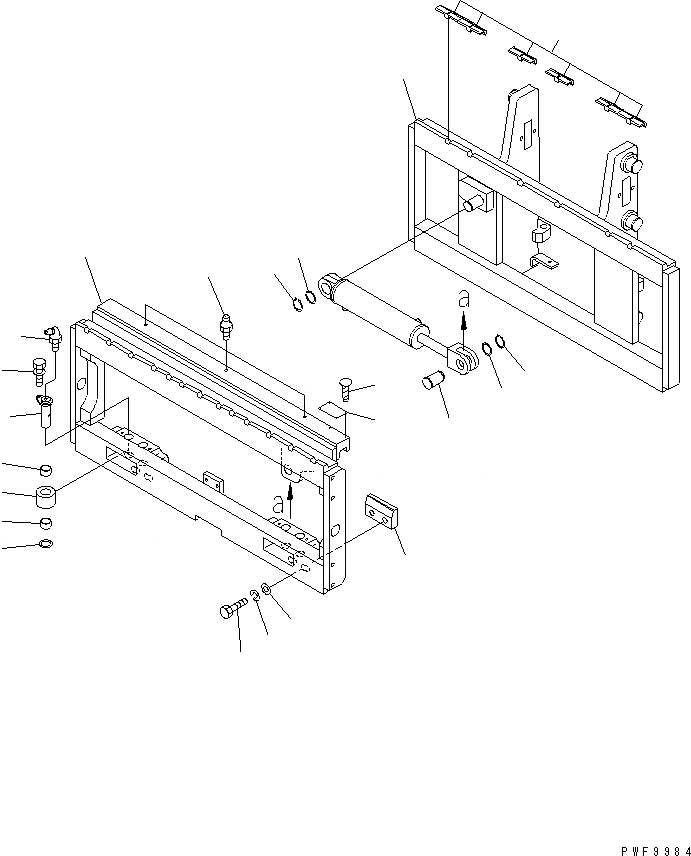 a
a
PWF9984