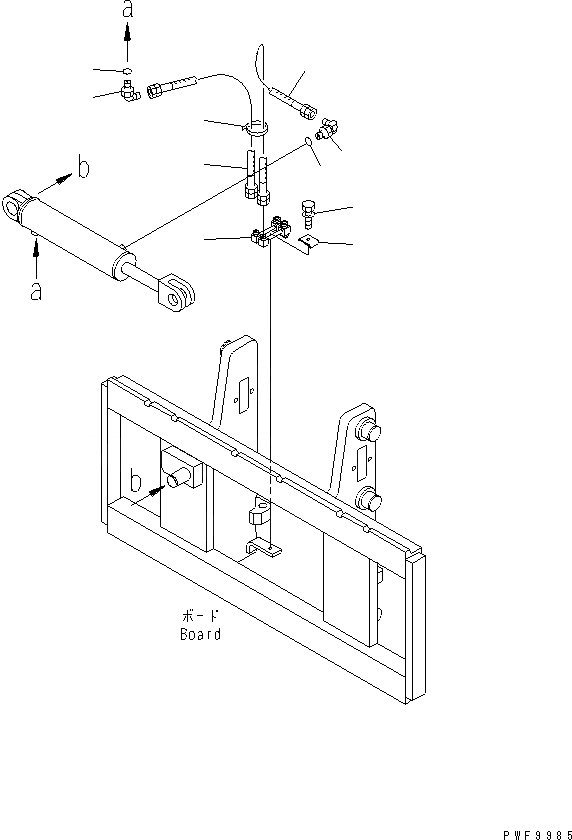 a
b
a
b
ボード
Board
PWF9985