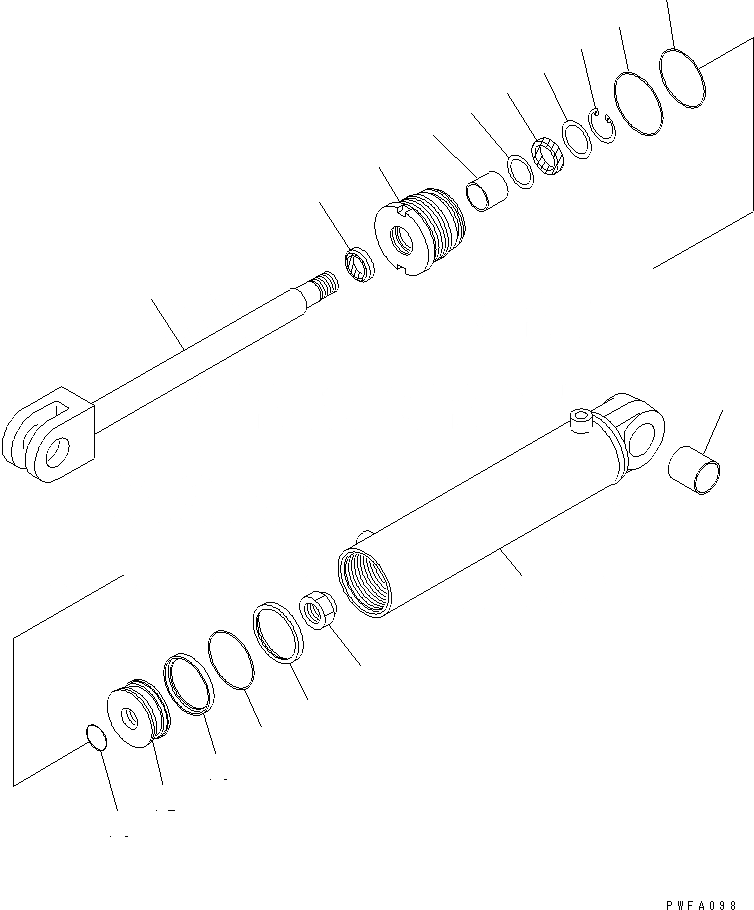 PWFA098