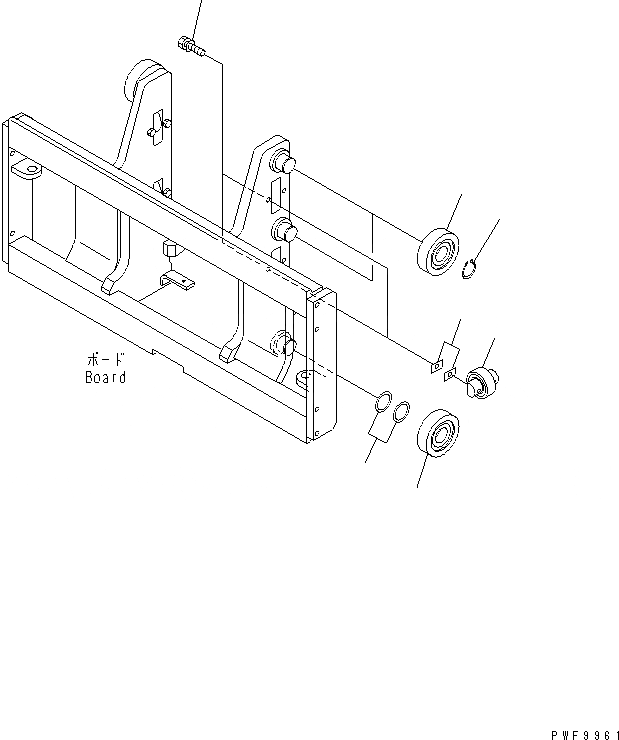 ボード
Board

PWF9961