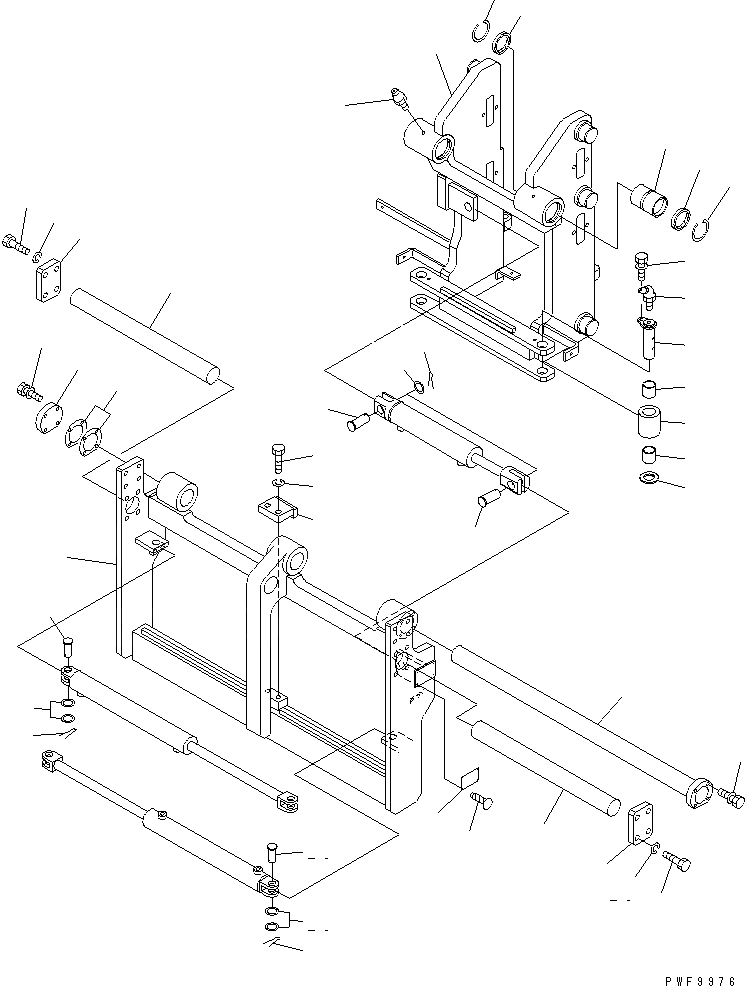 PWF9976