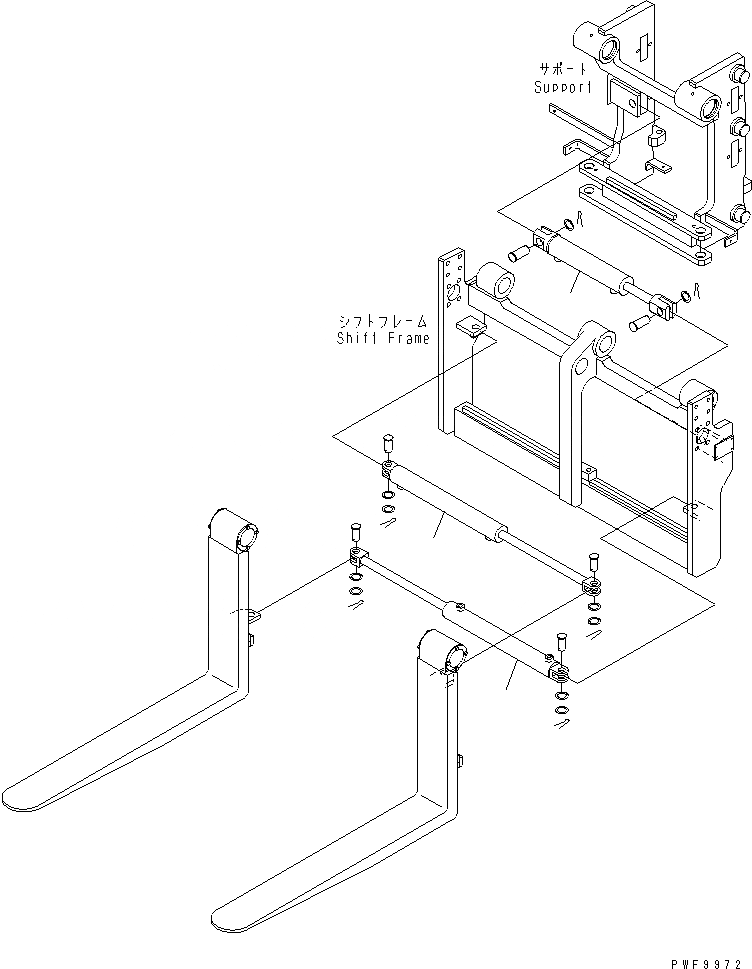 サポート
Support

シフトフレーム
Shift Frame

PWF9972