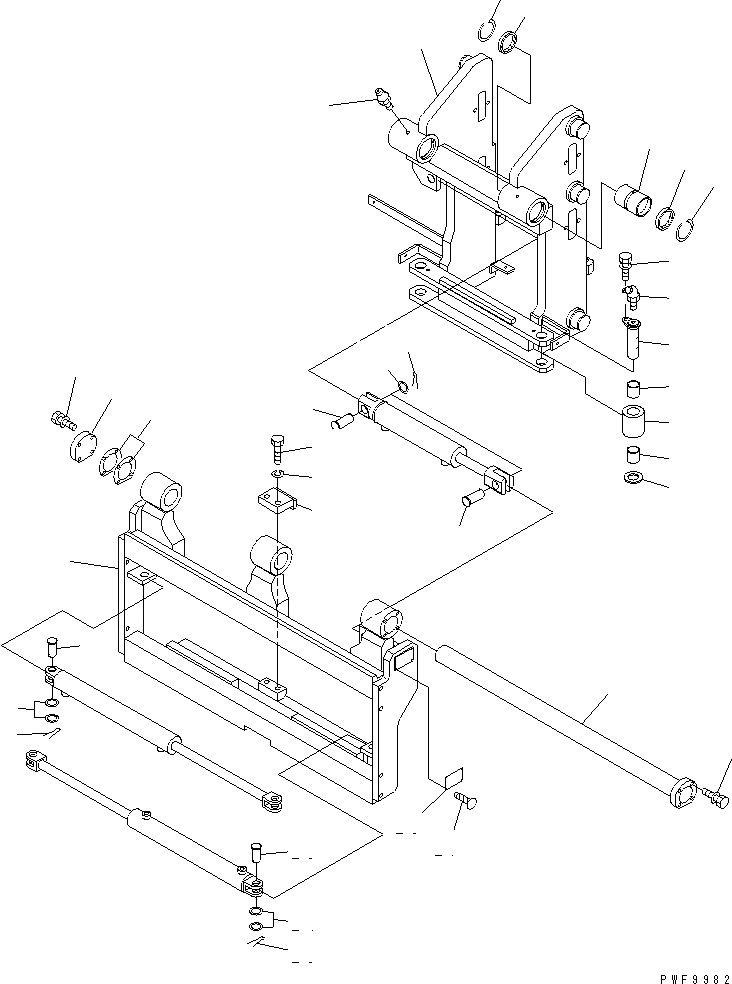 PWF9982