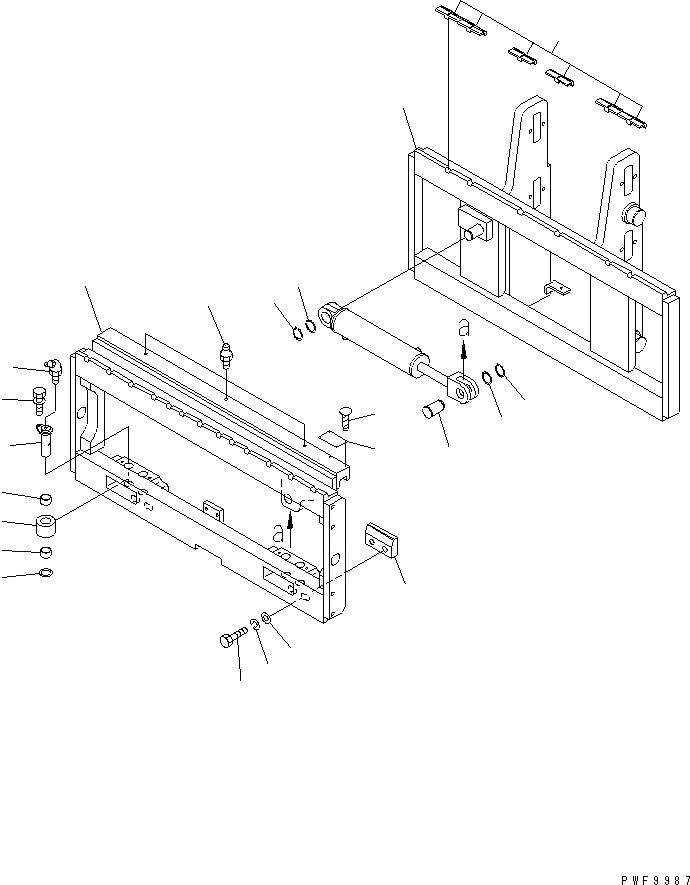 a

a

PWF9987