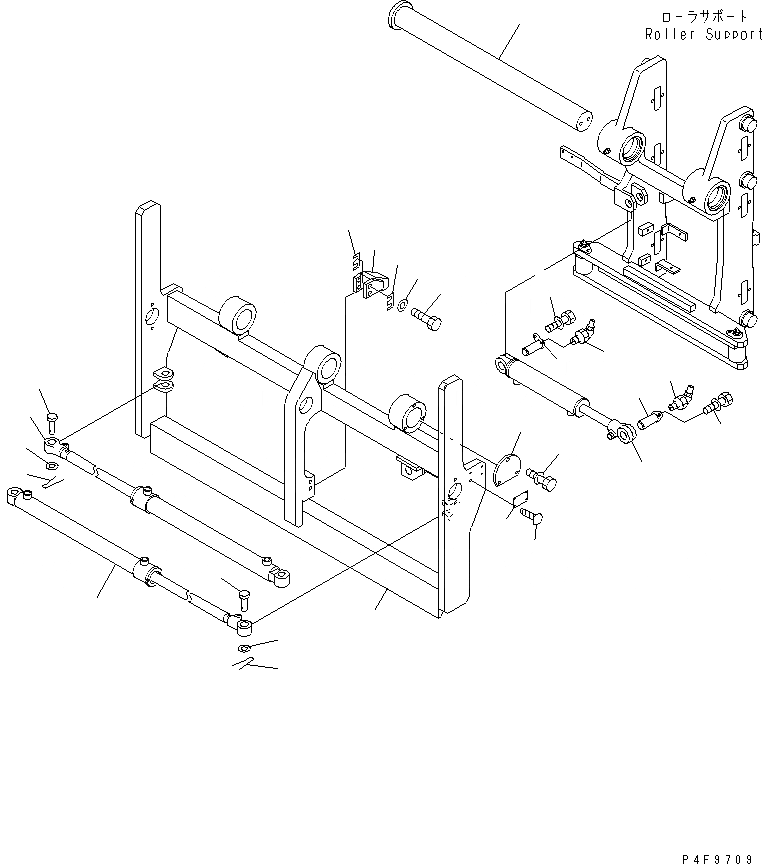 ローラサポート
Roller Support

P4F9709