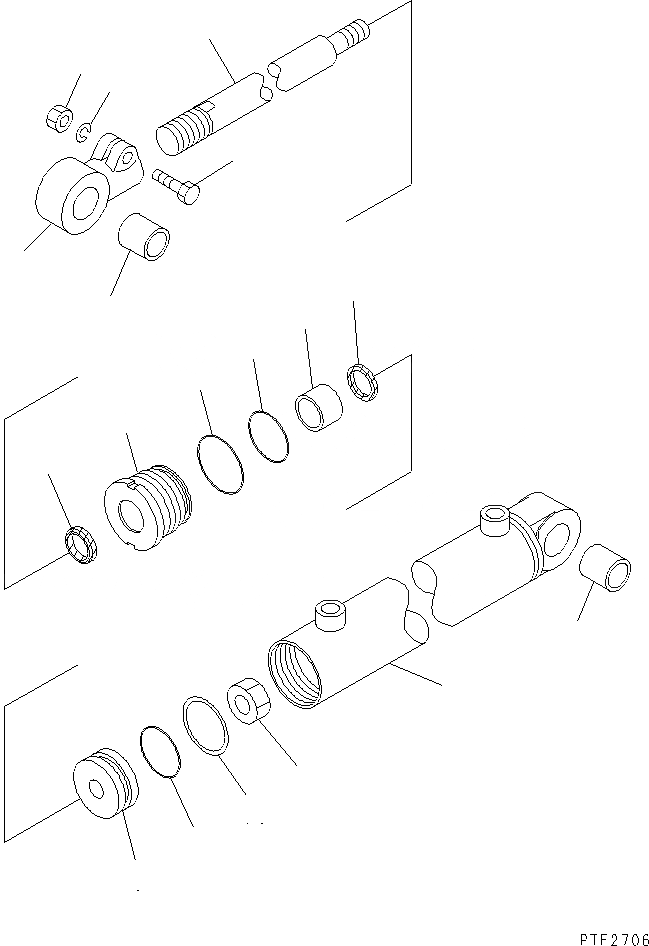 PTF2706