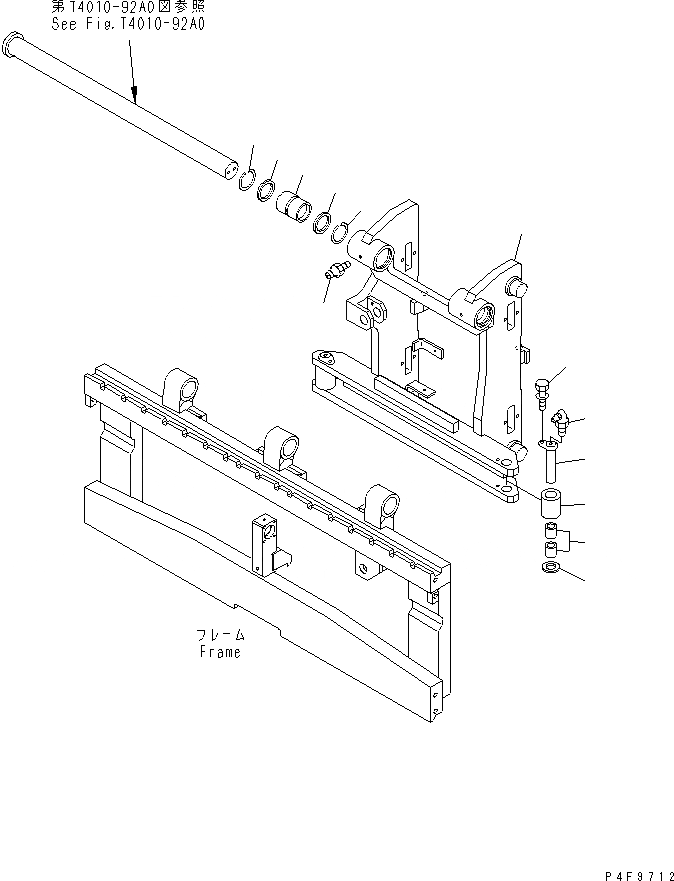 第T4010-92A0図参照
See Fig.T4010-92A0

フレーム
Frame

P4F9712