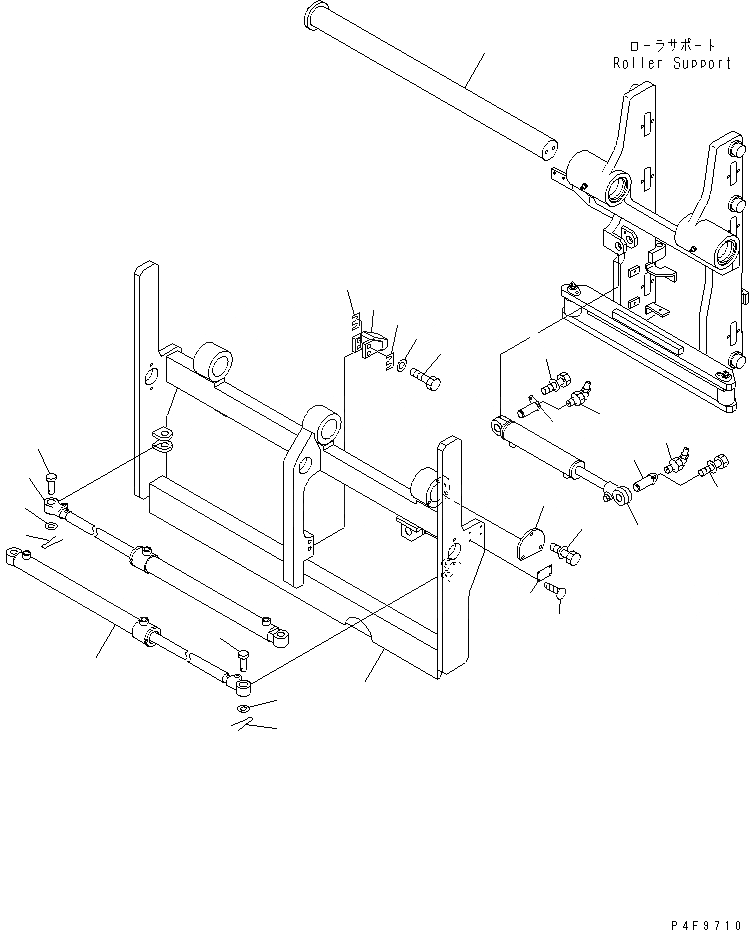 ローラサポート
Roller Support

P4F9710