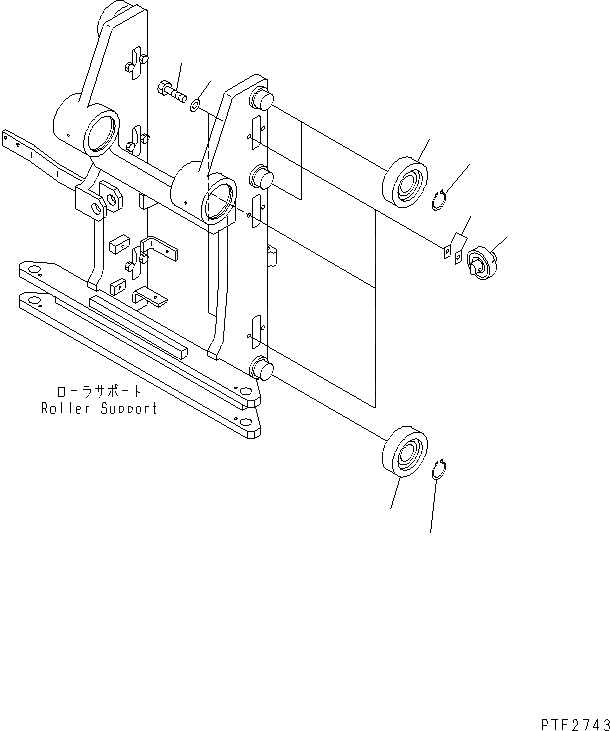 ローラサポート
Roller Support

PTF2743